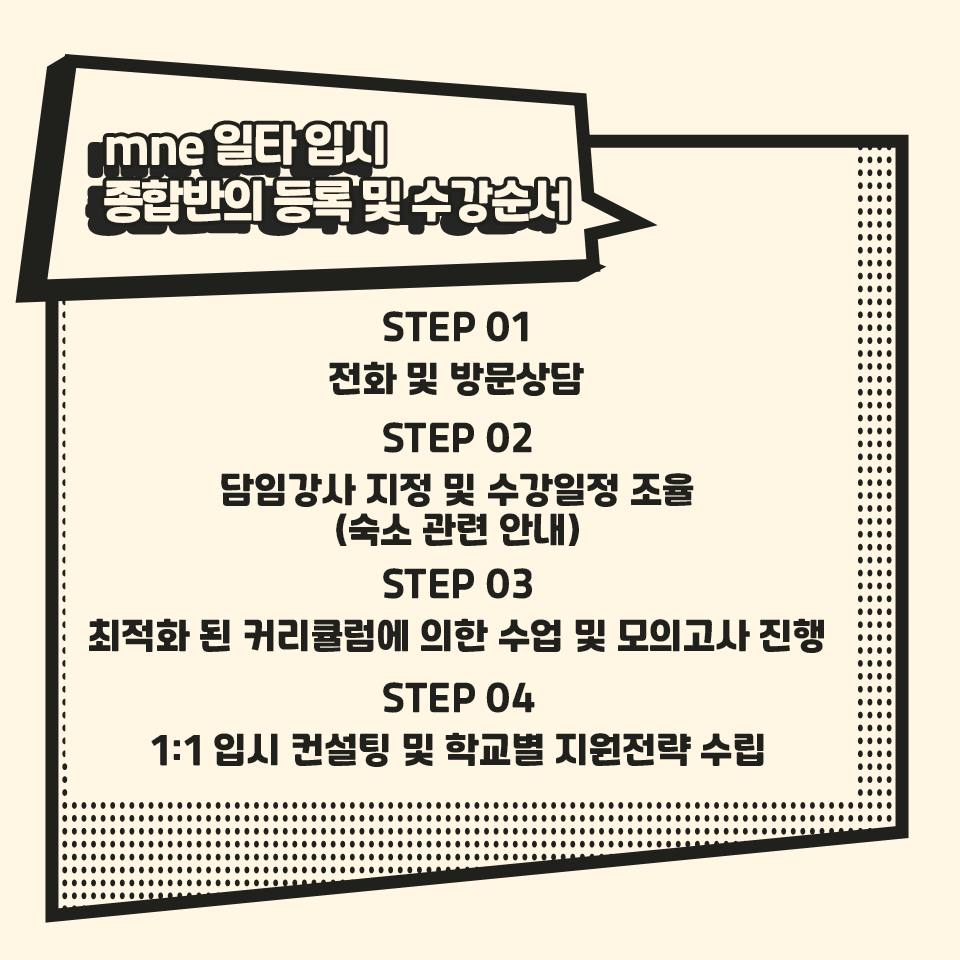 mne 일타 입시
종합반의 등록 및 수강순서

STEP 01
전화 및 방문상담

STEP 02
담임강사 지정 및 수강일정 조율
(숙소 관련 안내)

STEP 03
최적화 된 커리큘럼에 의한 수업 및 모의고사 진행

STEP 04
1:1 입시 컨설팅 및 학교별 지원전략 수립